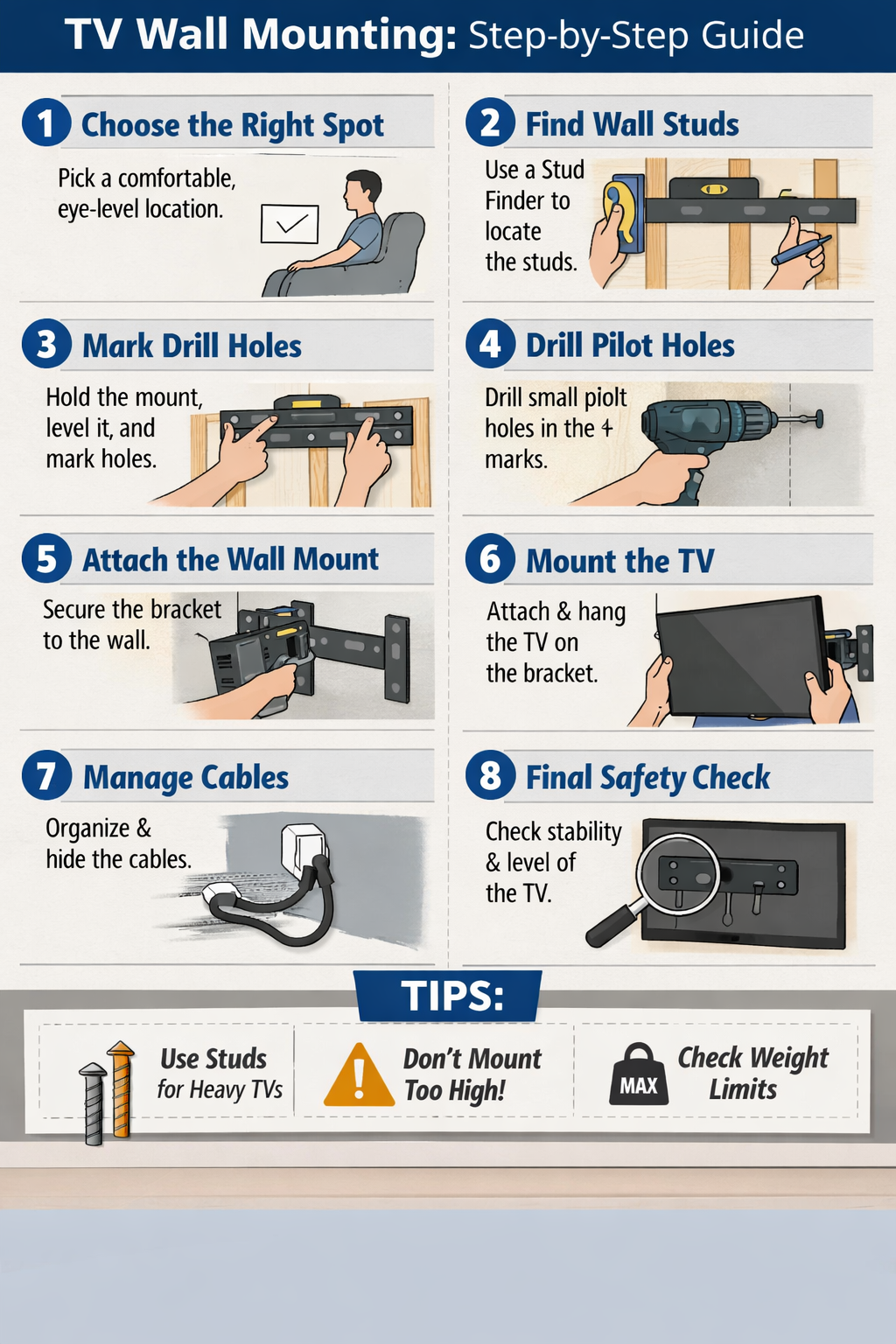 TV Wall Mounting: Step-by-Step Guide

1 Choose the Right Spot

Pick a comfortable, eye-level location.

2 Find Wall Studs

Use a Stud Finder to locate the studs.

3 Mark Drill Holes

Hold the mount, level it, and mark holes.

4 Drill Pilot Holes

Drill small piolt holes in the + marks.

5 Attach the Wall Mount

Secure the bracket to the wall.

6 Mount the TV

Attach & hang the TV on the bracket.

7 Manage Cables

Organize & hide the cables.

8 Final Safety Check

Check stability & level of the TV.

TIPS:

Use Studs for Heavy TVs

Don't Mount Too High!

MAX

Check Weight Limits